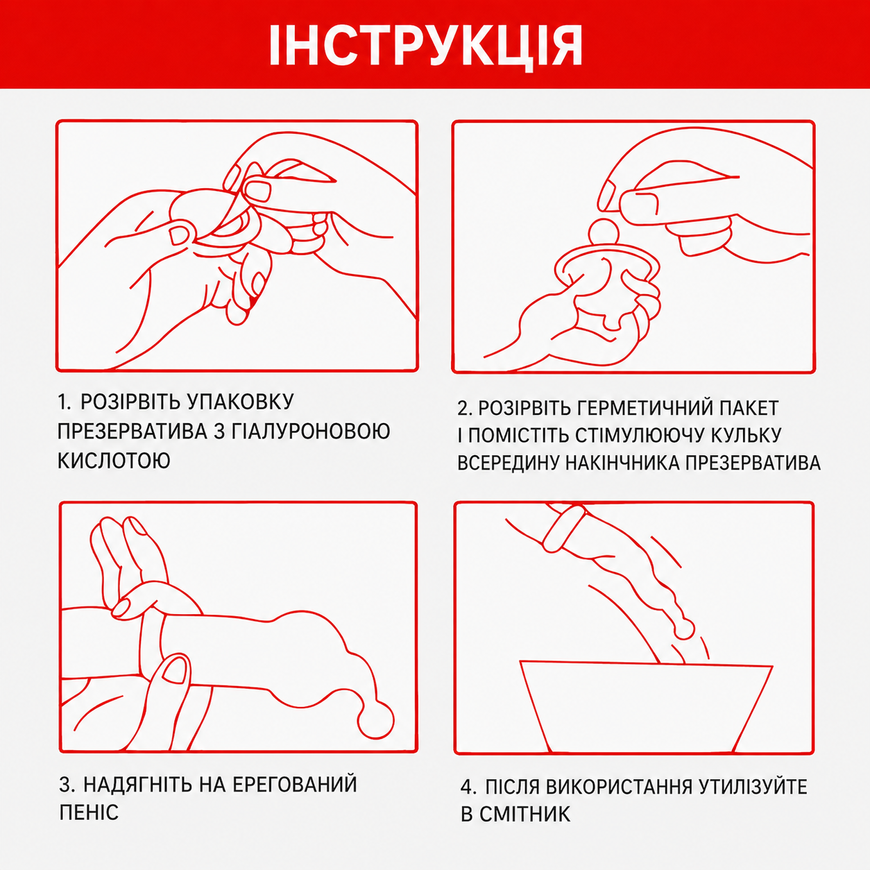 ІНСТРУКЦІЯ

1. РОЗІРВІТЬ УПАКОВКУ ПРЕЗЕРВАТИВА З ГІАЛУРОНОВОЮ КИСЛОТОЮ

2. РОЗІРВІТЬ ГЕРМЕТИЧНИЙ ПАКЕТ І ПОМІСТІТЬ СТІМУЛЮЮЧУ КУЛЬКУ ВСЕРЕДИНУ НАКІНЧНИКА ПРЕЗЕРВАТИВА

3. НАДЯГНІТЬ НА ЕРЕГОВАНИЙ ПЕНІС

4. ПІСЛЯ ВИКОРИСТАННЯ УТИЛІЗУЙТЕ В СМІТНИК